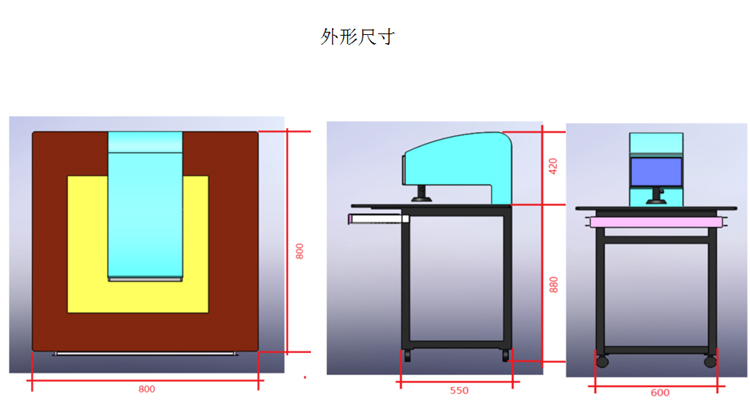 外形尺寸

800

800

420

880

550

600